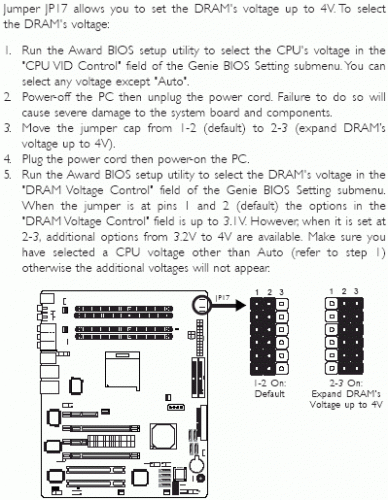 Jumper JP17 allows you to set the DRAM's voltage up to 4V. To select the DRAM's voltage:

1. Run the Award BIOS setup utility to select the CPU's voltage in the "CPU VID Control" field of the Genie BIOS Setting submenu. You can select any voltage except "Auto".
2. Power-off the PC then unplug the power cord. Failure to do so will cause severe damage to the system board and components.
3. Move the jumper cap from 1-2 (default) to 2-3 (expand DRAM's voltage up to 4V).
4. Plug the power cord then power-on the PC.
5. Run the Award BIOS setup utility to select the DRAM's voltage in the "DRAM Voltage Control" field of the Genie BIOS Setting submenu. When the jumper is at pins 1 and 2 (default) the options in the "DRAM Voltage Control" field is up to 3.1V. However, when it is set at 2-3, additional options from 3.2V to 4V are available. Make sure you have selected a CPU voltage other than Auto (refer to step 1) otherwise the additional voltages will not appear.

JP17

1 2 3

1-2 On: Default

1 2 3

2-3 On: Expand DRAM's Voltage up to 4V