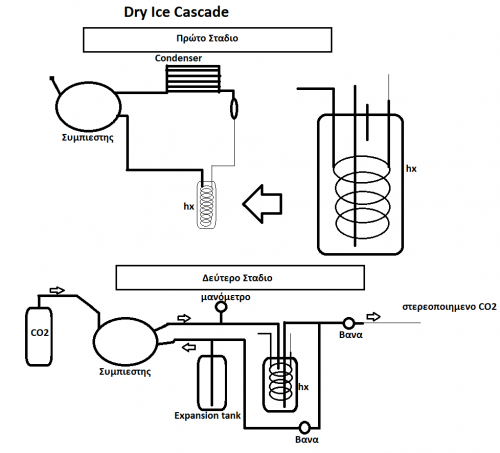 Dry Ice Cascade

Πρώτο Σταδιο

Condenser

Συμπιεστης

hx

hx

Δεύτερο Σταδιο

μανόμετρο

στερεοποιημενο CO2

CO2

Συμπιεστης

Βανα

hx

Expansion tank

Βανα