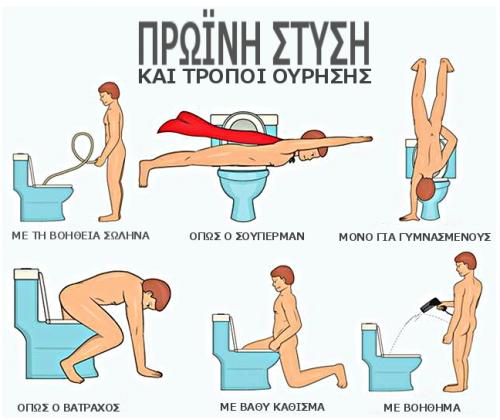 ΠΡΩΪΝΗ ΣΤΥΣΗ
ΚΑΙ ΤΡΟΠΟΙ ΟΥΡΗΣΗΣ

ΜΕ ΤΗ ΒΟΗΘΕΙΑ ΣΩΛΗΝΑ

ΟΠΩΣ Ο ΣΟΥΠΕΡΜΑΝ

ΜΟΝΟ ΓΙΑ ΓΥΜΝΑΣΜΕΝΟΥΣ

ΟΠΩΣ Ο ΒΑΤΡΑΧΟΣ

ΜΕ ΒΑΘΥ ΚΑΘΙΣΜΑ

ΜΕ ΒΟΗΘΗΜΑ