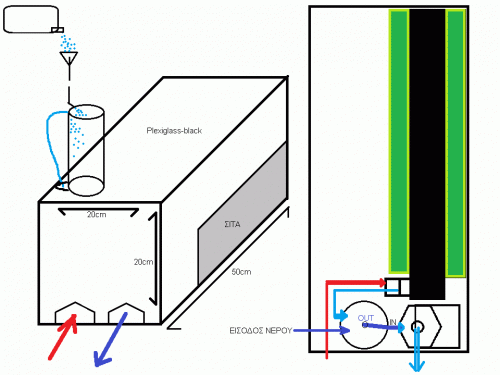 Plexiglass-black

20cm

20cm

ΣΙΤΑ

50cm

ΕΙΣΟΔΟΣ ΝΕΡΟΥ

OUT

IN