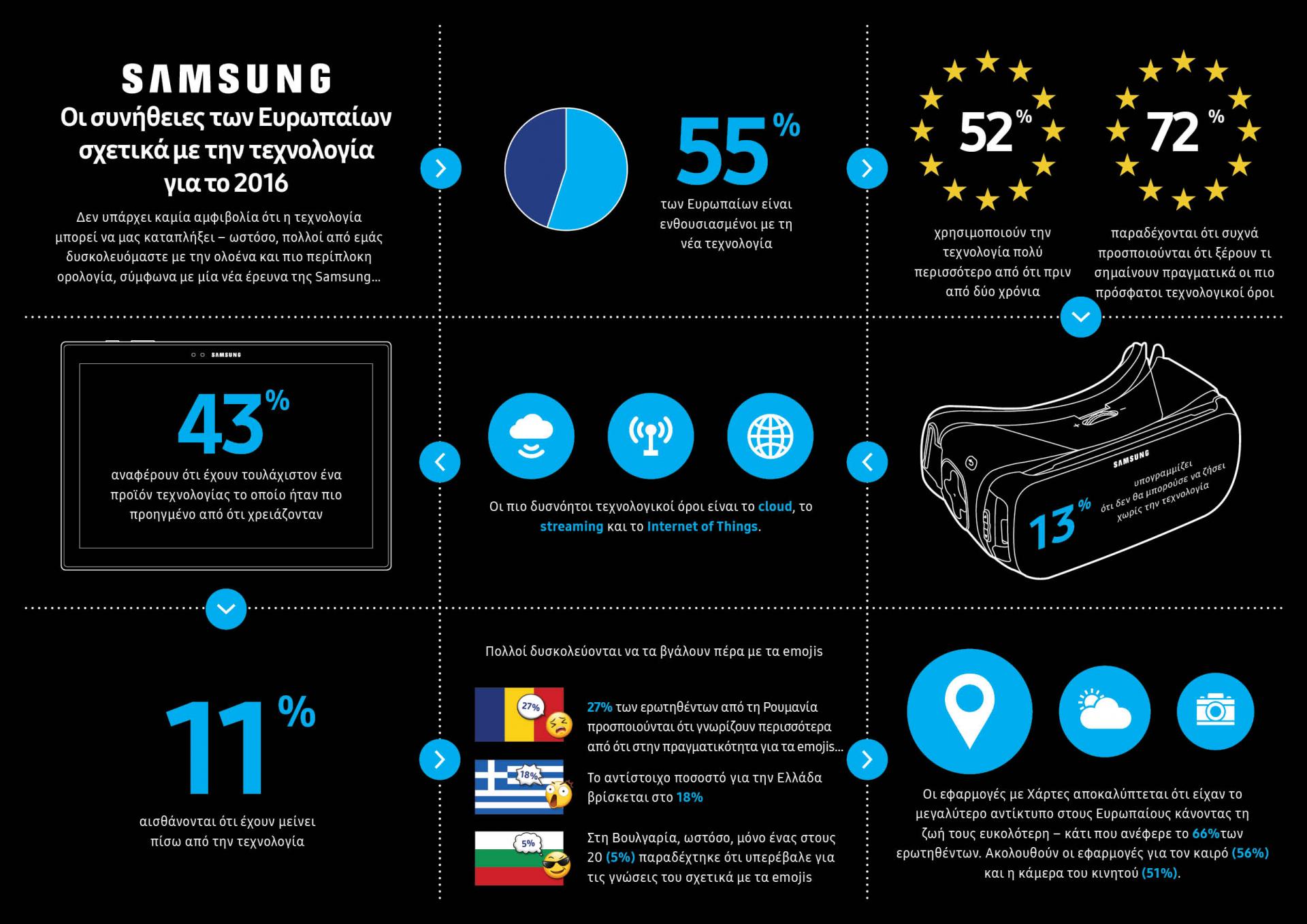 SAMSUNG

Οι συνήθειες των Ευρωπαίων σχετικά με την τεχνολογία για το 2016

Δεν υπάρχει καμία αμφιβολία ότι η τεχνολογία μπορεί να μας καταπλήξει – ωστόσο, πολλοί από εμάς δυσκολευόμαστε με την ολοένα και πιο περίπλοκη ορολογία, σύμφωνα με μία νέα έρευνα της Samsung...

55%

των Ευρωπαίων είναι ενθουσιασμένοι με τη νέα τεχνολογία

52%

χρησιμοποιούν την τεχνολογία πολύ περισσότερο από ότι πριν από δύο χρόνια

72%

παραδέχονται ότι συχνά προσποιούνται ότι ξέρουν τι σημαίνουν πραγματικά οι πιο πρόσφατοι τεχνολογικοί όροι

SAMSUNG

43%

αναφέρουν ότι έχουν τουλάχιστον ένα προϊόν τεχνολογίας το οποίο ήταν πιο προηγμένο από ότι χρειάζονταν

Οι πιο δυσνόητοι τεχνολογικοί όροι είναι το cloud, το streaming και το Internet of Things.

SAMSUNG

13%

υπογραμμίζει ότι δεν θα μπορούσε να ζήσει χωρίς την τεχνολογία

11%

αισθάνονται ότι έχουν μείνει πίσω από την τεχνολογία

Πολλοί δυσκολεύονται να τα βγάλουν πέρα με τα emojis

27%

27% των ερωτηθέντων από τη Ρουμανία προσποιούνται ότι γνωρίζουν περισσότερα από ότι στην πραγματικότητα για τα emojis...

18%

Το αντίστοιχο ποσοστό για την Ελλάδα βρίσκεται στο 18%

5%

Στη Βουλγαρία, ωστόσο, μόνο ένας στους 20 (5%) παραδέχτηκε ότι υπερέβαλε για τις γνώσεις του σχετικά με τα emojis

Οι εφαρμογές με Χάρτες αποκαλύπτεται ότι είχαν το μεγαλύτερο αντίκτυπο στους Ευρωπαίους κάνοντας τη ζωή τους ευκολότερη – κάτι που ανέφερε το 66%των ερωτηθέντων. Ακολουθούν οι εφαρμογές για τον καιρό (56%) και η κάμερα του κινητού (51%).