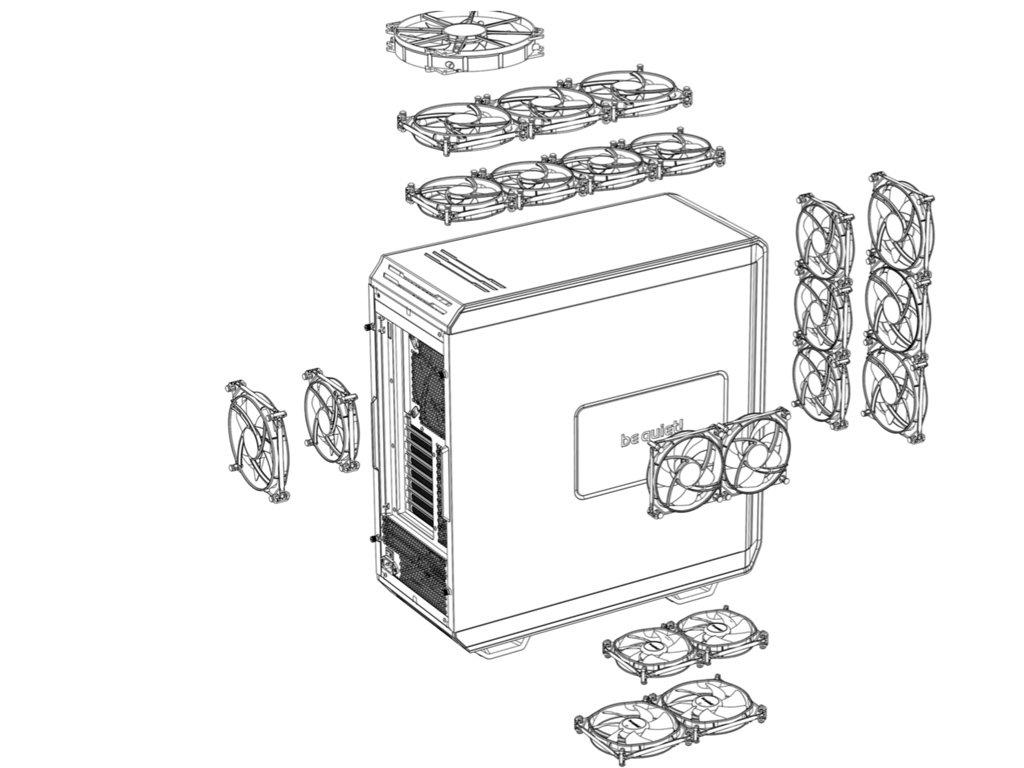 be quiet!