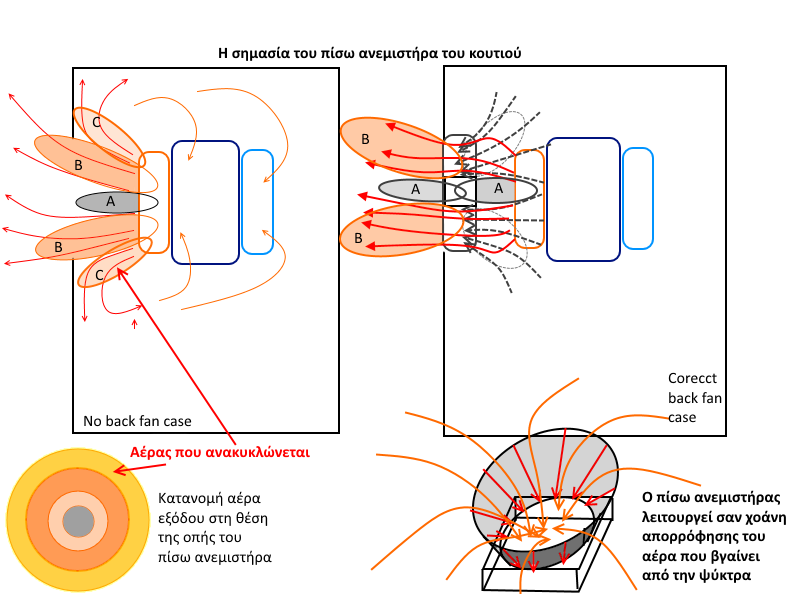 Η σημασία του πίσω ανεμιστήρα του κουτιού

C

B

A

B

C

No back fan case

B

A

A

B

Corecct back fan case

Αέρας που ανακυκλώνεται

Κατανομή αέρα εξόδου στη θέση της οπής του πίσω ανεμιστήρα

Ο πίσω ανεμιστήρας λειτουργεί σαν χοάνη απορρόφησης του αέρα που βγαίνει από την ψύκτρα