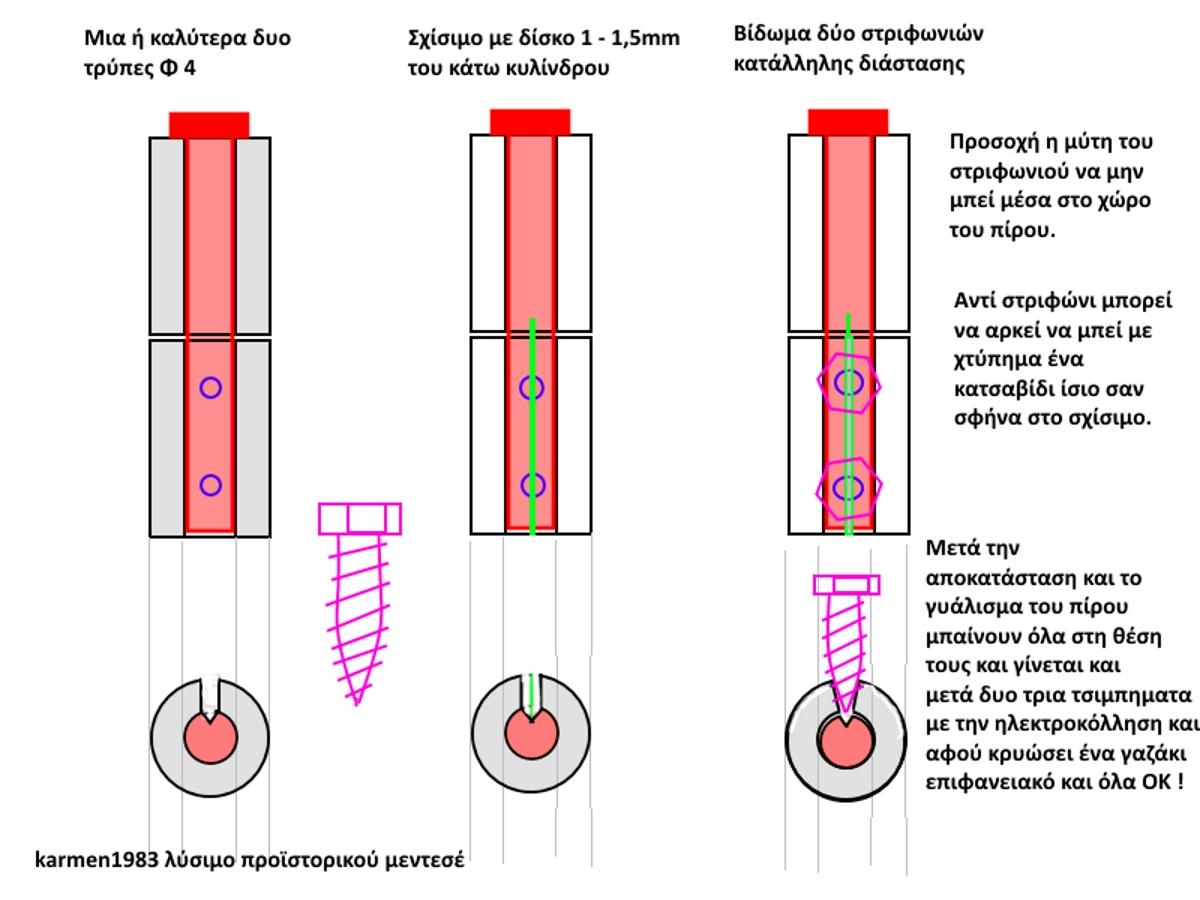 Μια ή καλύτερα δυο τρύπες Φ 4

Σχίσιμο με δίσκο 1 - 1,5mm του κάτω κυλίνδρου

Βίδωμα δύο στριφωνιών κατάλληλης διάστασης

Προσοχή η μύτη του στριφωνιού να μην μπεί μέσα στο χώρο του πίρου.

Αντί στριφώνι μπορεί να αρκεί να μπεί με χτύπημα ένα κατσαβίδι ίσιο σαν σφήνα στο σχίσιμο.

Μετά την αποκατάσταση και το γυάλισμα του πίρου μπαίνουν όλα στη θέση τους και γίνεται και μετά δυο τρια τσιμπηματα με την ηλεκτροκόλληση και αφού κρυώσει ένα γαζάκι επιφανειακό και όλα ΟΚ !

karmen1983 λύσιμο προϊστορικού μεντεσέ