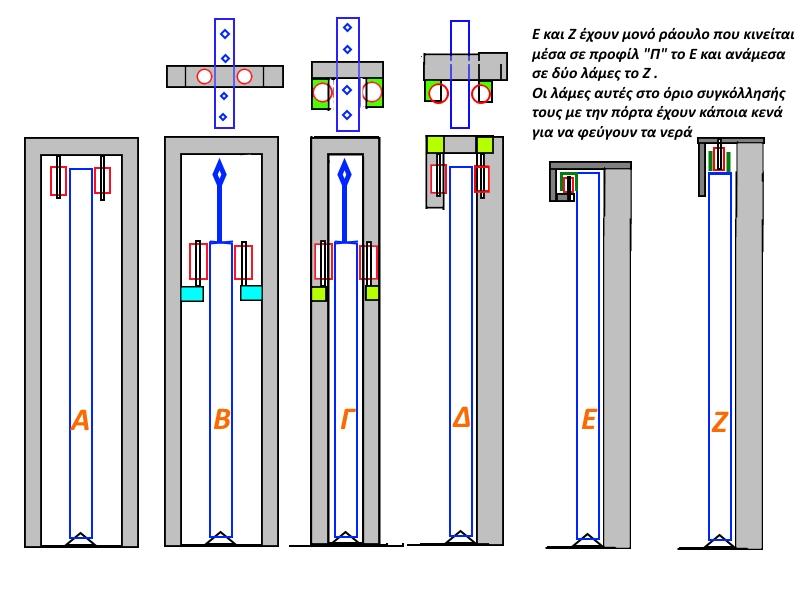 Ε και Ζ έχουν μονό ράουλο που κινείται μέσα σε προφίλ "Π" το Ε και ανάμεσα σε δύο λάμες το Ζ .
Οι λάμες αυτές στο όριο συγκόλλησής τους με την πόρτα έχουν κάποια κενά για να φεύγουν τα νερά

Α

Β

Γ

Δ

Ε

Ζ