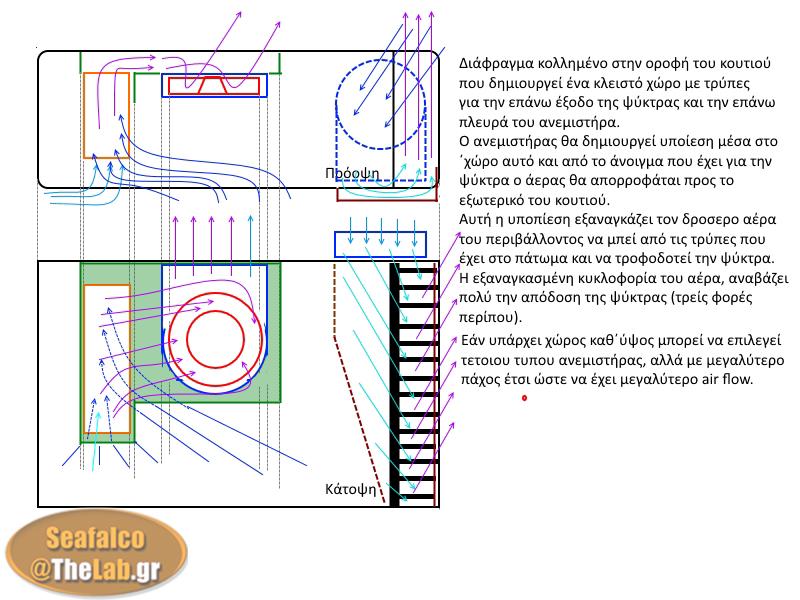 Πρόοψη

Κάτοψη

Διάφραγμα κολλημένο στην οροφή του κουτιού που δημιουργεί ένα κλειστό χώρο με τρύπες για την επάνω έξοδο της ψύκτρας και την επάνω πλευρά του ανεμιστήρα.
Ο ανεμιστήρας θα δημιουργεί υποίεση μέσα στο ΄χώρο αυτό και από το άνοιγμα που έχει για την ψύκτρα ο άερας θα απορροφάται προς το εξωτερικό του κουτιού.
Αυτή η υποπίεση εξαναγκάζει τον δροσερο αέρα του περιβάλλοντος να μπεί από τις τρύπες που έχει στο πάτωμα και να τροφοδοτεί την ψύκτρα.
Η εξαναγκασμένη κυκλοφορία του αέρα, αναβάζει πολύ την απόδοση της ψύκτρας (τρείς φορές περίπου).

Εάν υπάρχει χώρος καθ΄ύψος μπορεί να επιλεγεί τετοιου τυπου ανεμιστήρας, αλλά με μεγαλύτερο πάχος έτσι ώστε να έχει μεγαλύτερο air flow.

Seafalco
@TheLab.gr