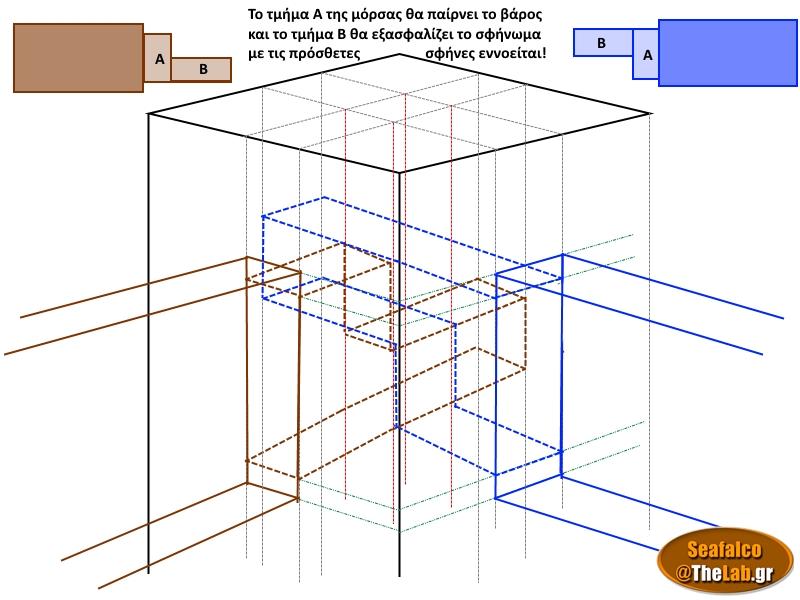 A
B

Το τμήμα Α της μόρσας θα παίρνει το βάρος και το τμήμα Β θα εξασφαλίζει το σφήνωμα με τις πρόσθετες σφήνες εννοείται!

B
A

Seafalco
@TheLab.gr