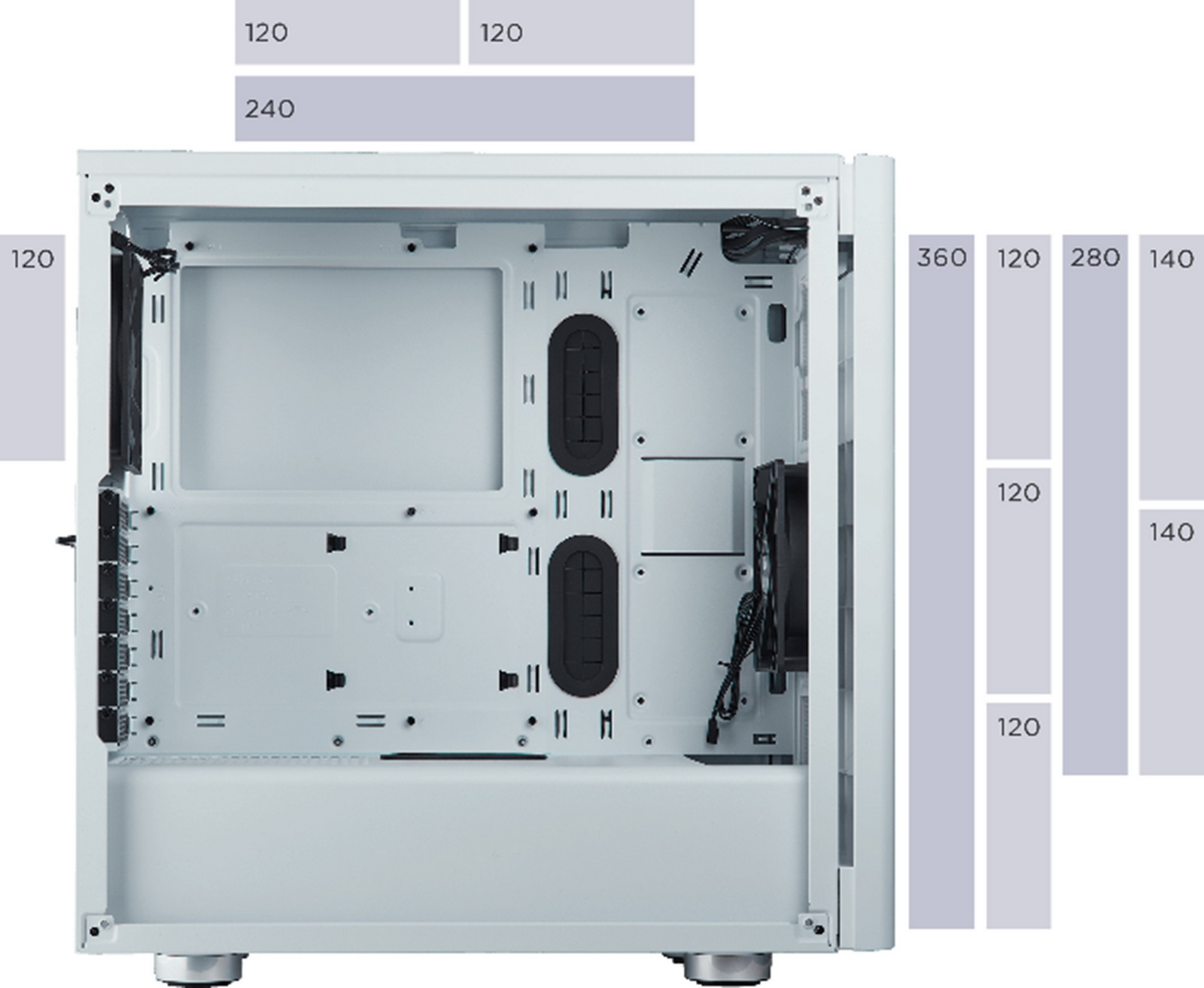 120 120
240
120
360
120
120
120
280
140
140