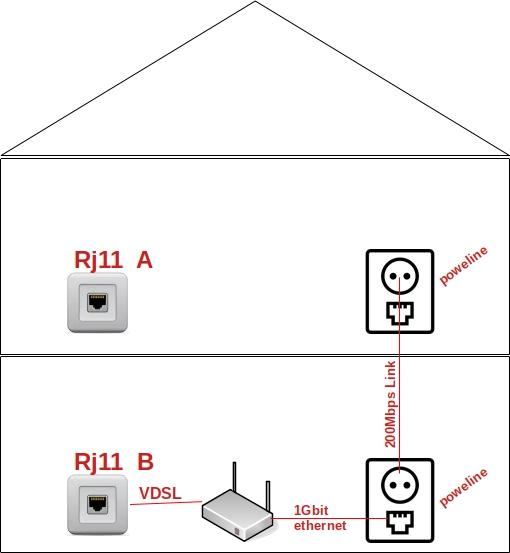 Rj11 A

poweline

200Mbps Link

Rj11 B

VDSL

1Gbit ethernet

poweline