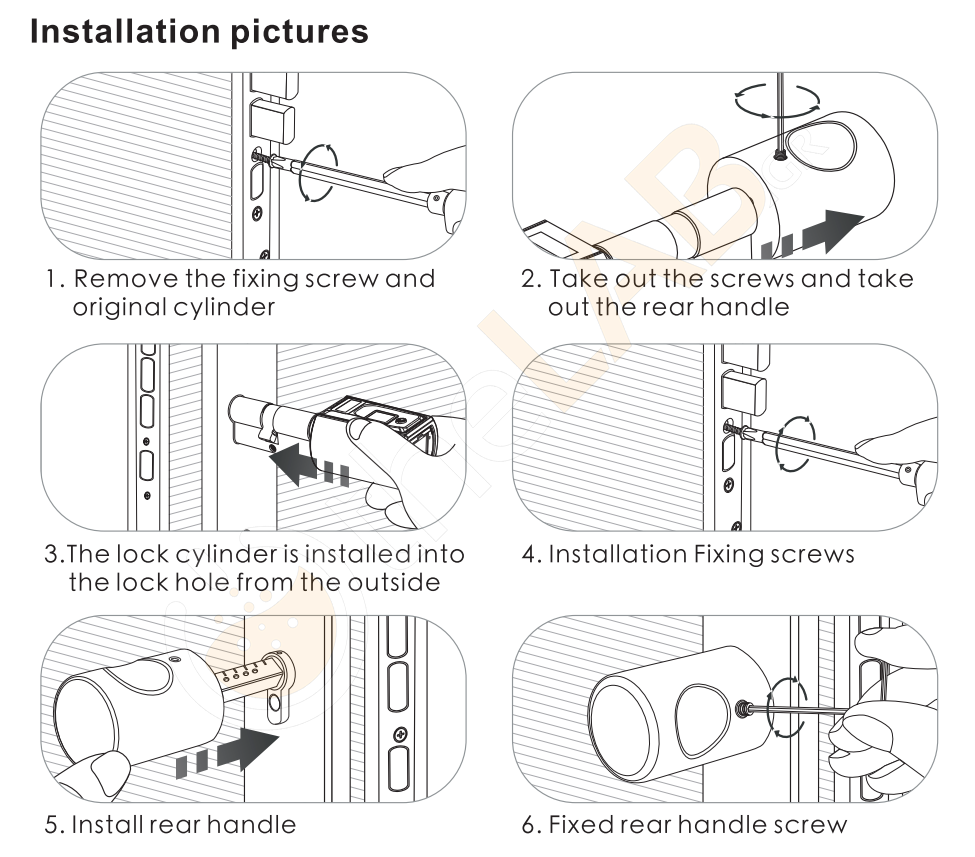 Installation pictures

1. Remove the fixing screw and original cylinder

2. Take out the screws and take out the rear handle

3.The lock cylinder is installed into the lock hole from the outside

4. Installation Fixing screws

5. Install rear handle

6. Fixed rear handle screw