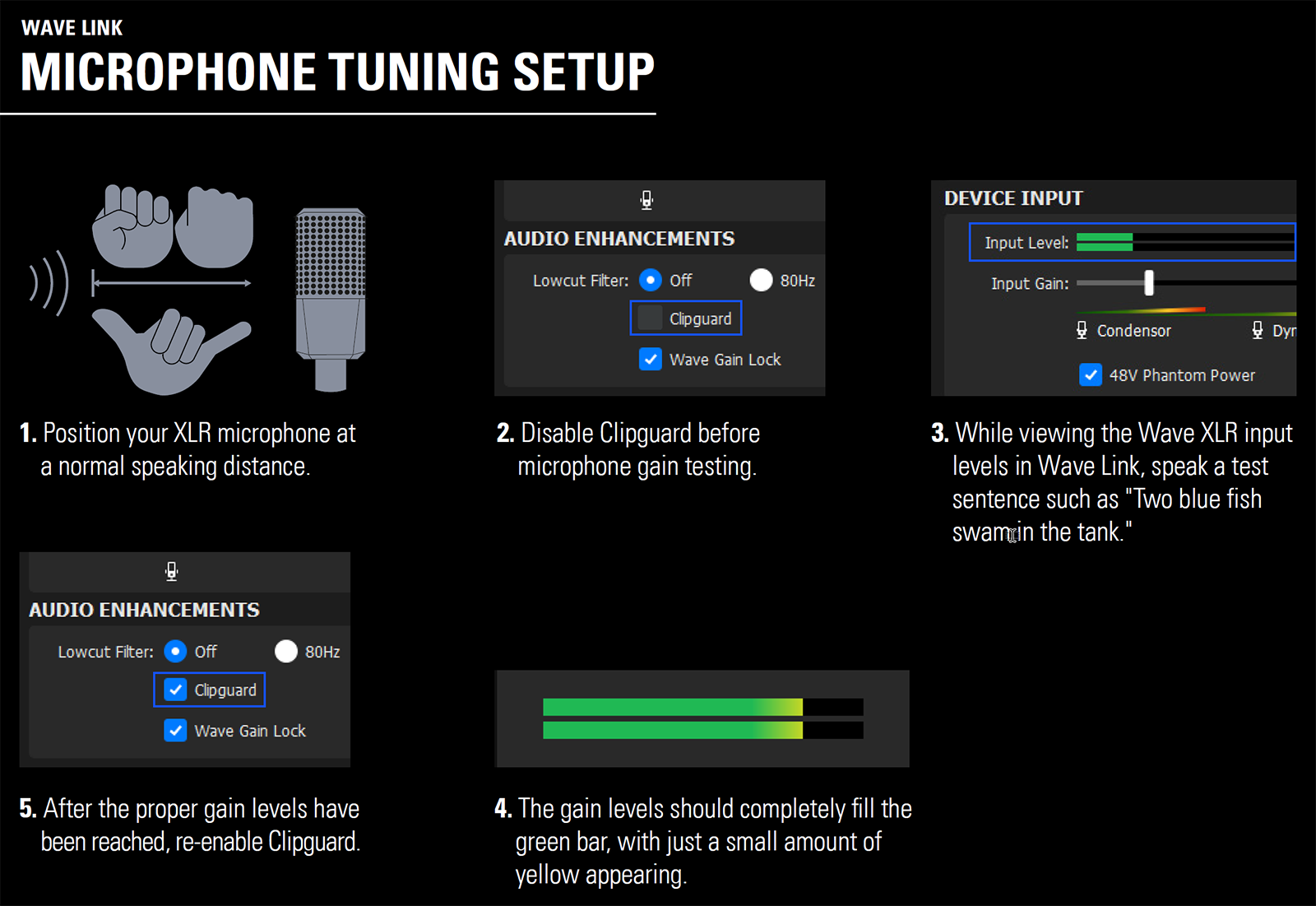 WAVE LINK
MICROPHONE TUNING SETUP

1. Position your XLR microphone at a normal speaking distance.

AUDIO ENHANCEMENTS
Lowcut Filter: Off 80Hz
Clipguard
Wave Gain Lock

2. Disable Clipguard before microphone gain testing.

DEVICE INPUT
Input Level:
Input Gain:
Condensor Dyr
48V Phantom Power

3. While viewing the Wave XLR input levels in Wave Link, speak a test sentence such as "Two blue fish swam in the tank."

AUDIO ENHANCEMENTS
Lowcut Filter: Off 80Hz
Clipguard
Wave Gain Lock

5. After the proper gain levels have been reached, re-enable Clipguard.

4. The gain levels should completely fill the green bar, with just a small amount of yellow appearing.