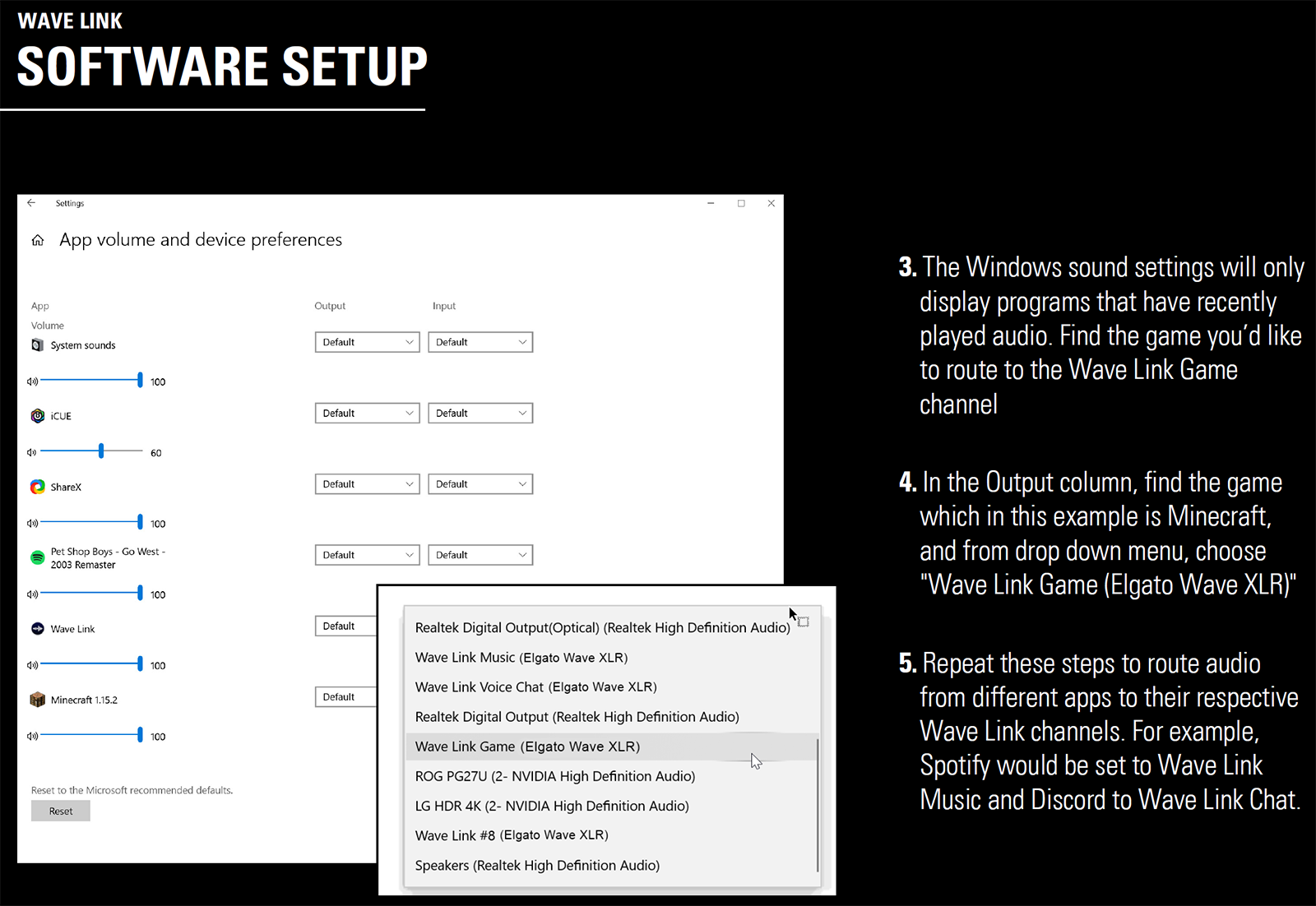 WAVE LINK
SOFTWARE SETUP

Settings

App volume and device preferences

App
Volume

Output

Input

System sounds

Default

Default

100

iCUE

Default

Default

60

ShareX

Default

Default

100

Pet Shop Boys - Go West - 2003 Remaster

Default

Default

100

Wave Link

Default

100

Minecraft 1.15.2

Default

100

Reset to the Microsoft recommended defaults.

Reset

Realtek Digital Output(Optical) (Realtek High Definition Audio)
Wave Link Music (Elgato Wave XLR)
Wave Link Voice Chat (Elgato Wave XLR)
Realtek Digital Output (Realtek High Definition Audio)
Wave Link Game (Elgato Wave XLR)
ROG PG27U (2- NVIDIA High Definition Audio)
LG HDR 4K (2- NVIDIA High Definition Audio)
Wave Link #8 (Elgato Wave XLR)
Speakers (Realtek High Definition Audio)

3. The Windows sound settings will only display programs that have recently played audio. Find the game you'd like to route to the Wave Link Game channel

4. In the Output column, find the game which in this example is Minecraft, and from drop down menu, choose "Wave Link Game (Elgato Wave XLR)"

5. Repeat these steps to route audio from different apps to their respective Wave Link channels. For example, Spotify would be set to Wave Link Music and Discord to Wave Link Chat.