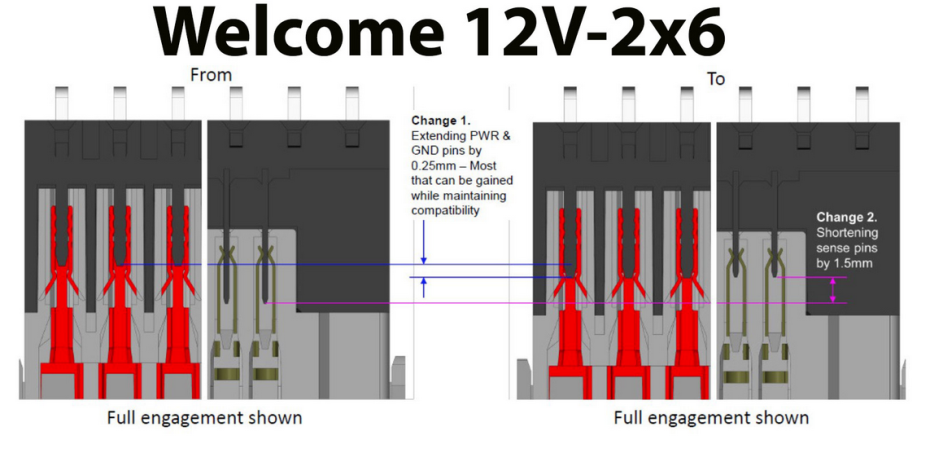 Welcome 12V-2x6

From

To

Change 1.
Extending PWR & GND pins by 0.25mm – Most that can be gained while maintaining compatibility

Change 2.
Shortening sense pins by 1.5mm

Full engagement shown

Full engagement shown