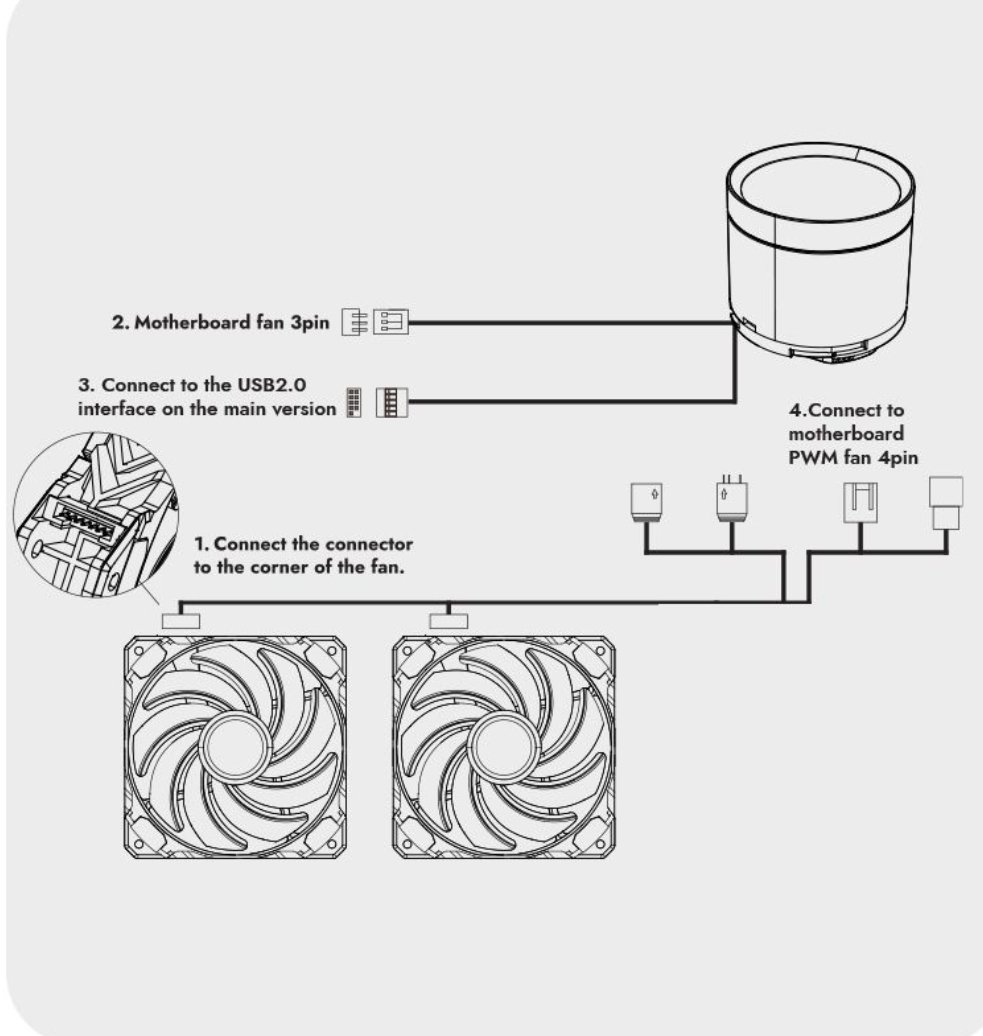 2. Motherboard fan 3pin

3. Connect to the USB2.0 interface on the main version

4.Connect to motherboard PWM fan 4pin

1. Connect the connector to the corner of the fan.