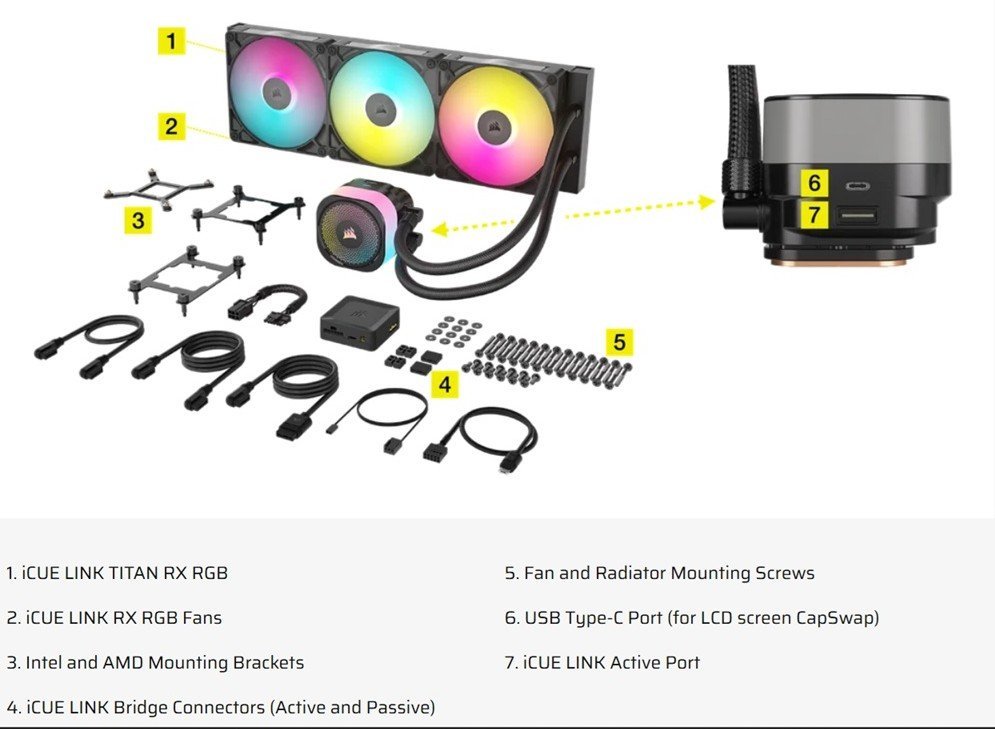 1
2
3
4
5
6
7

1. iCUE LINK TITAN RX RGB

2. iCUE LINK RX RGB Fans

3. Intel and AMD Mounting Brackets

4. iCUE LINK Bridge Connectors (Active and Passive)

5. Fan and Radiator Mounting Screws

6. USB Type-C Port (for LCD screen CapSwap)

7. iCUE LINK Active Port