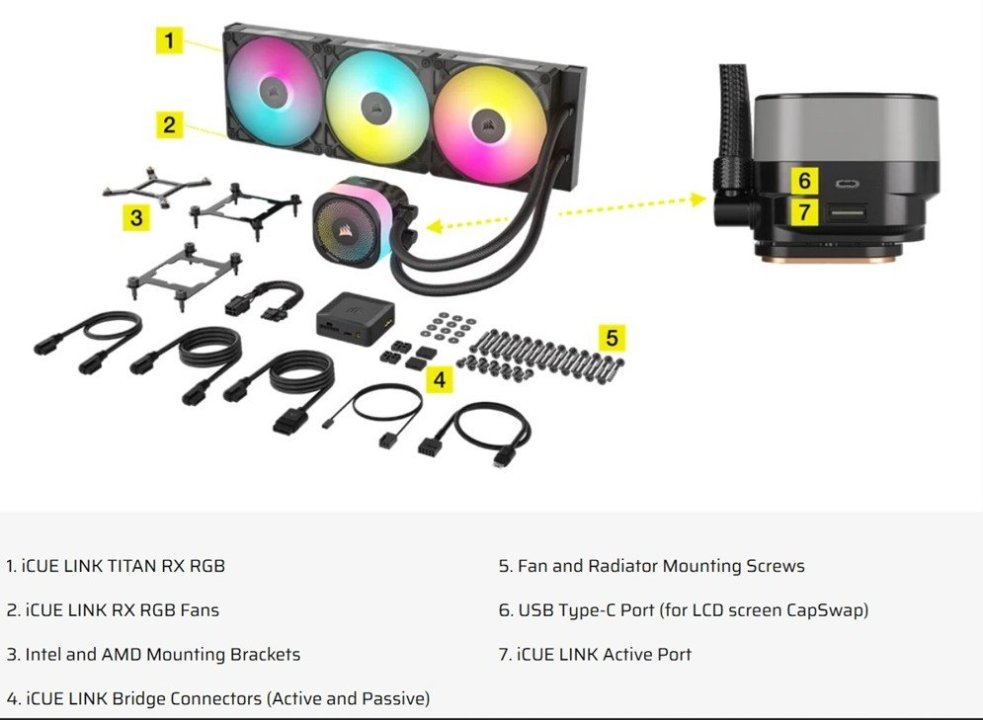 1

2

3

4

5

6

7

1. iCUE LINK TITAN RX RGB

2. iCUE LINK RX RGB Fans

3. Intel and AMD Mounting Brackets

4. iCUE LINK Bridge Connectors (Active and Passive)

5. Fan and Radiator Mounting Screws

6. USB Type-C Port (for LCD screen CapSwap)

7. iCUE LINK Active Port