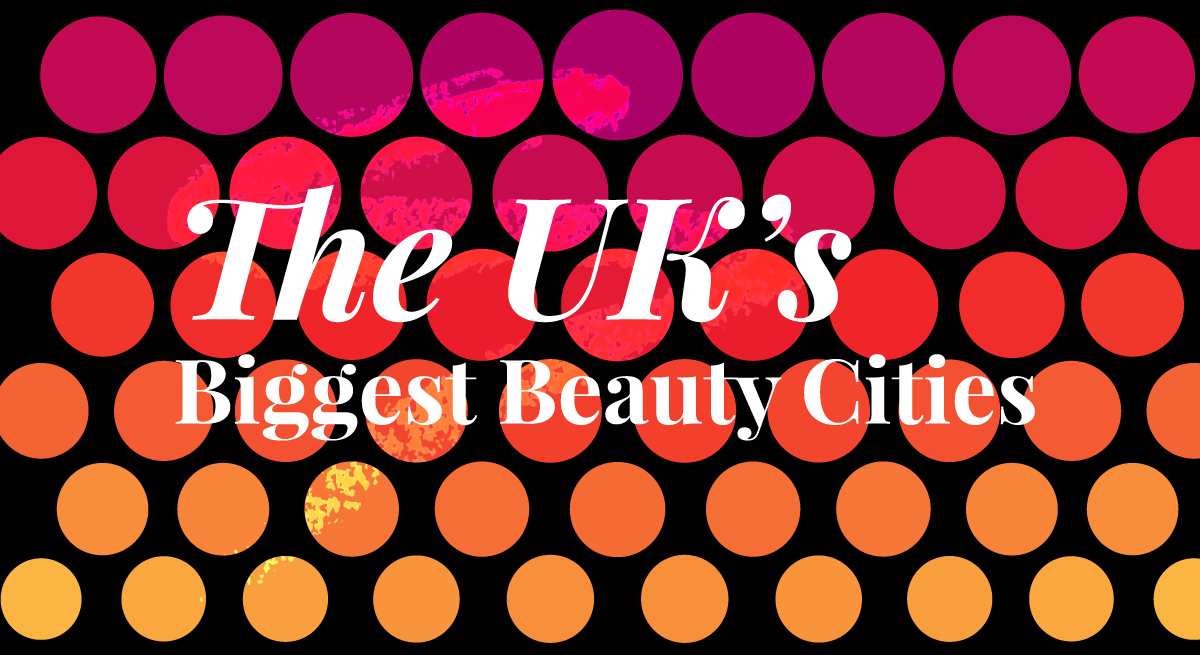 The UK's
Biggest Beauty Cities