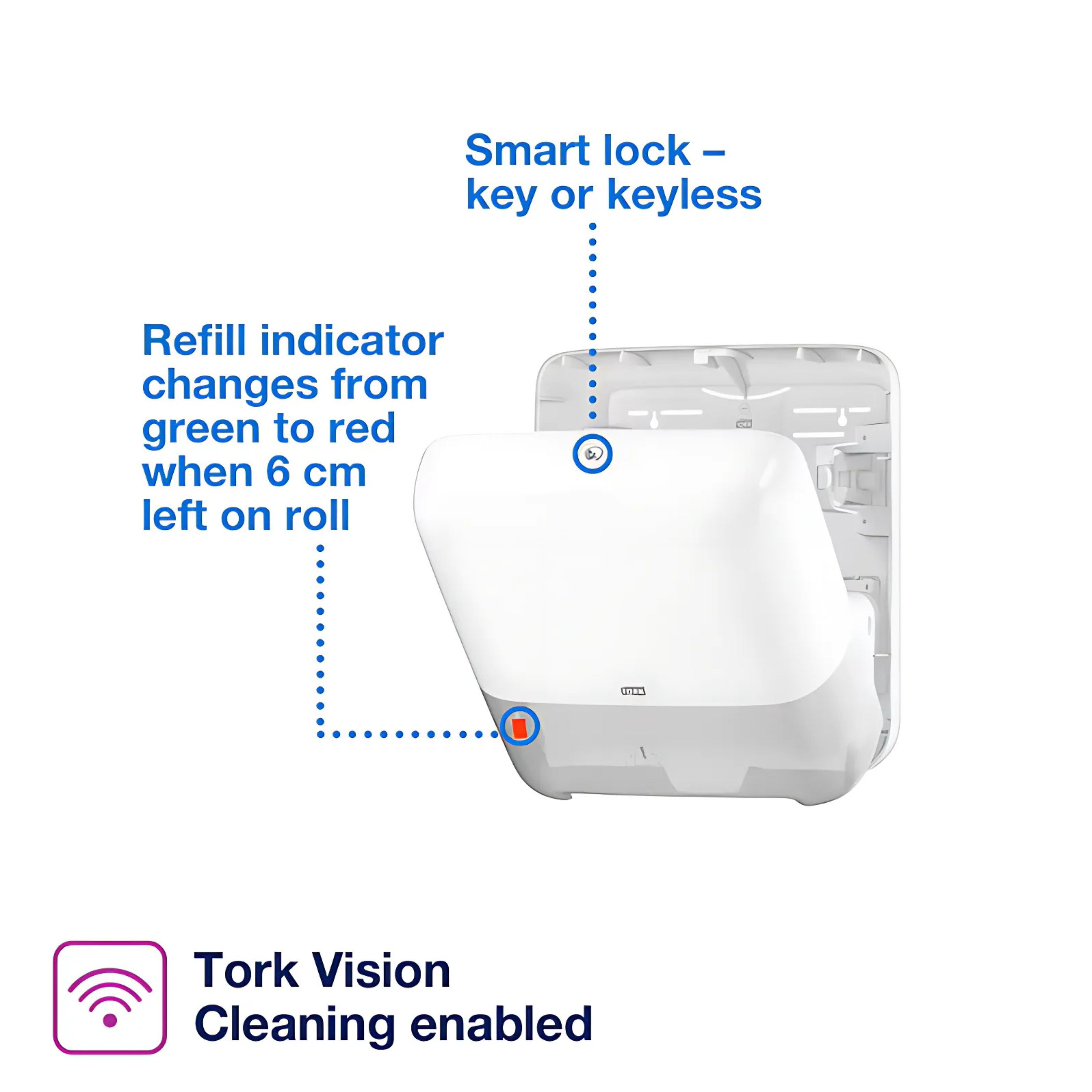 Smart lock – key or keyless

Refill indicator changes from green to red when 6 cm left on roll

TORK

Tork Vision Cleaning enabled