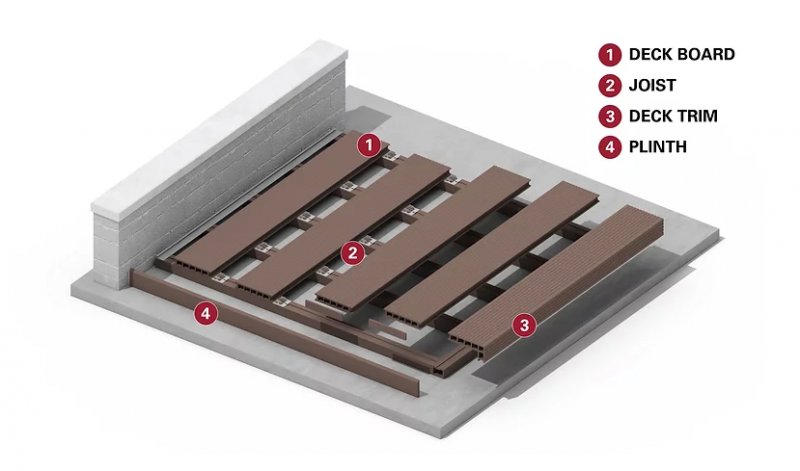 1 DECK BOARD
2 JOIST
3 DECK TRIM
4 PLINTH

1

2

3

4