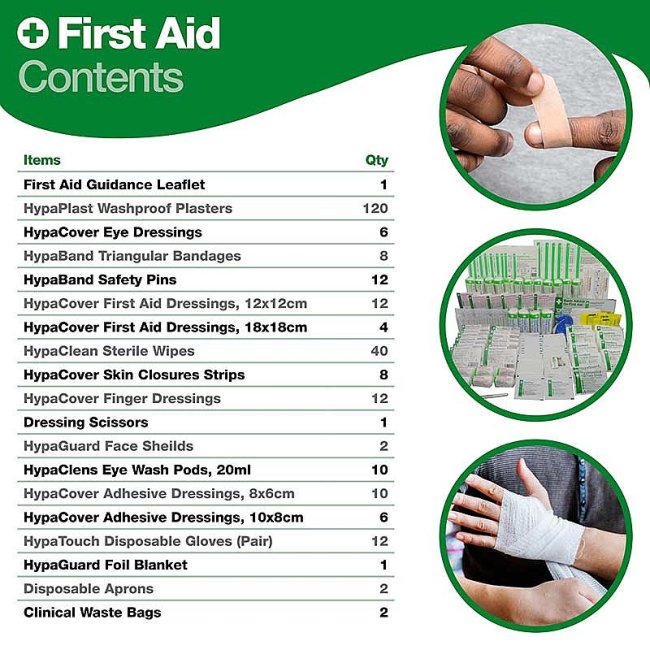 First Aid
Contents

| Items | Qty |
|---|---|
| First Aid Guidance Leaflet | 1 |
| HypaPlast Washproof Plasters | 120 |
| HypaCover Eye Dressings | 6 |
| HypaBand Triangular Bandages | 8 |
| HypaBand Safety Pins | 12 |
| HypaCover First Aid Dressings, 12x12cm | 12 |
| HypaCover First Aid Dressings, 18x18cm | 4 |
| HypaClean Sterile Wipes | 40 |
| HypaCover Skin Closures Strips | 8 |
| HypaCover Finger Dressings | 12 |
| Dressing Scissors | 1 |
| HypaGuard Face Sheilds | 2 |
| HypaClens Eye Wash Pods, 20ml | 10 |
| HypaCover Adhesive Dressings, 8x6cm | 10 |
| HypaCover Adhesive Dressings, 10x8cm | 6 |
| HypaTouch Disposable Gloves (Pair) | 12 |
| HypaGuard Foil Blanket | 1 |
| Disposable Aprons | 2 |
| Clinical Waste Bags | 2 |