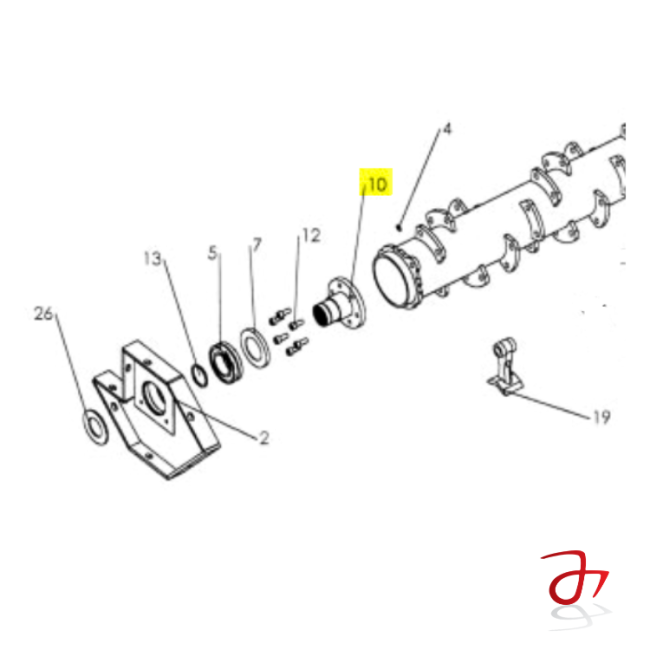 4

10

12

7

5

13

26

2

19