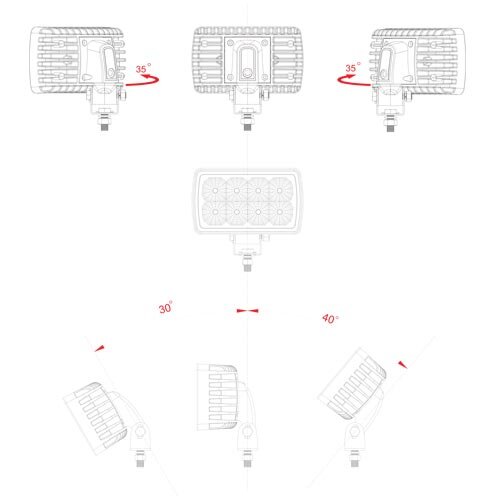 35°

35°

30°

40°