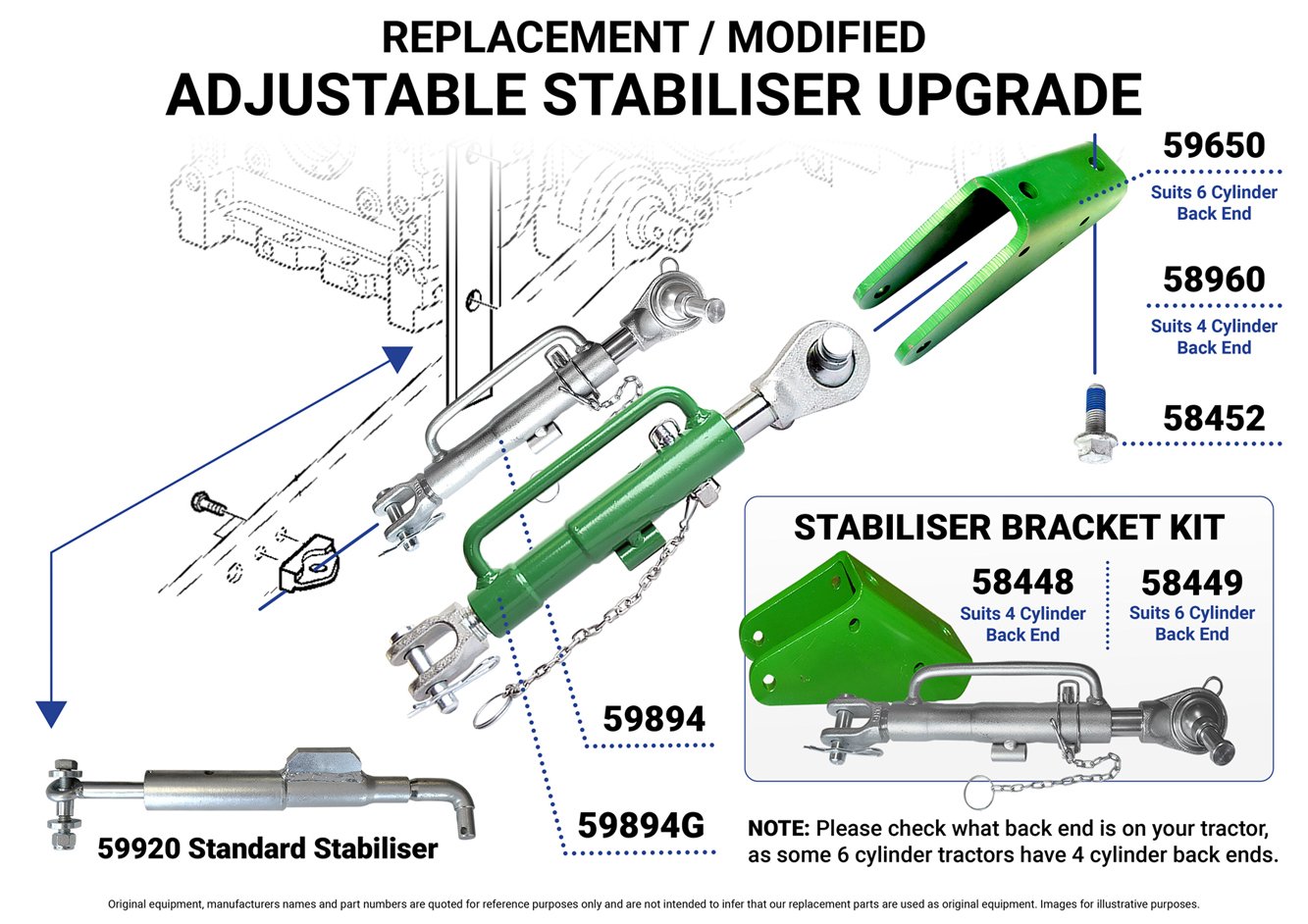 REPLACEMENT / MODIFIED
ADJUSTABLE STABILISER UPGRADE

59650
Suits 6 Cylinder Back End

58960
Suits 4 Cylinder Back End

58452

STABILISER BRACKET KIT

58448
Suits 4 Cylinder Back End

58449
Suits 6 Cylinder Back End

59894

59894G

59920 Standard Stabiliser

NOTE: Please check what back end is on your tractor, as some 6 cylinder tractors have 4 cylinder back ends.

Original equipment, manufacturers names and part numbers are quoted for reference purposes only and are not intended to infer that our replacement parts are used as original equipment. Images for illustrative purposes.