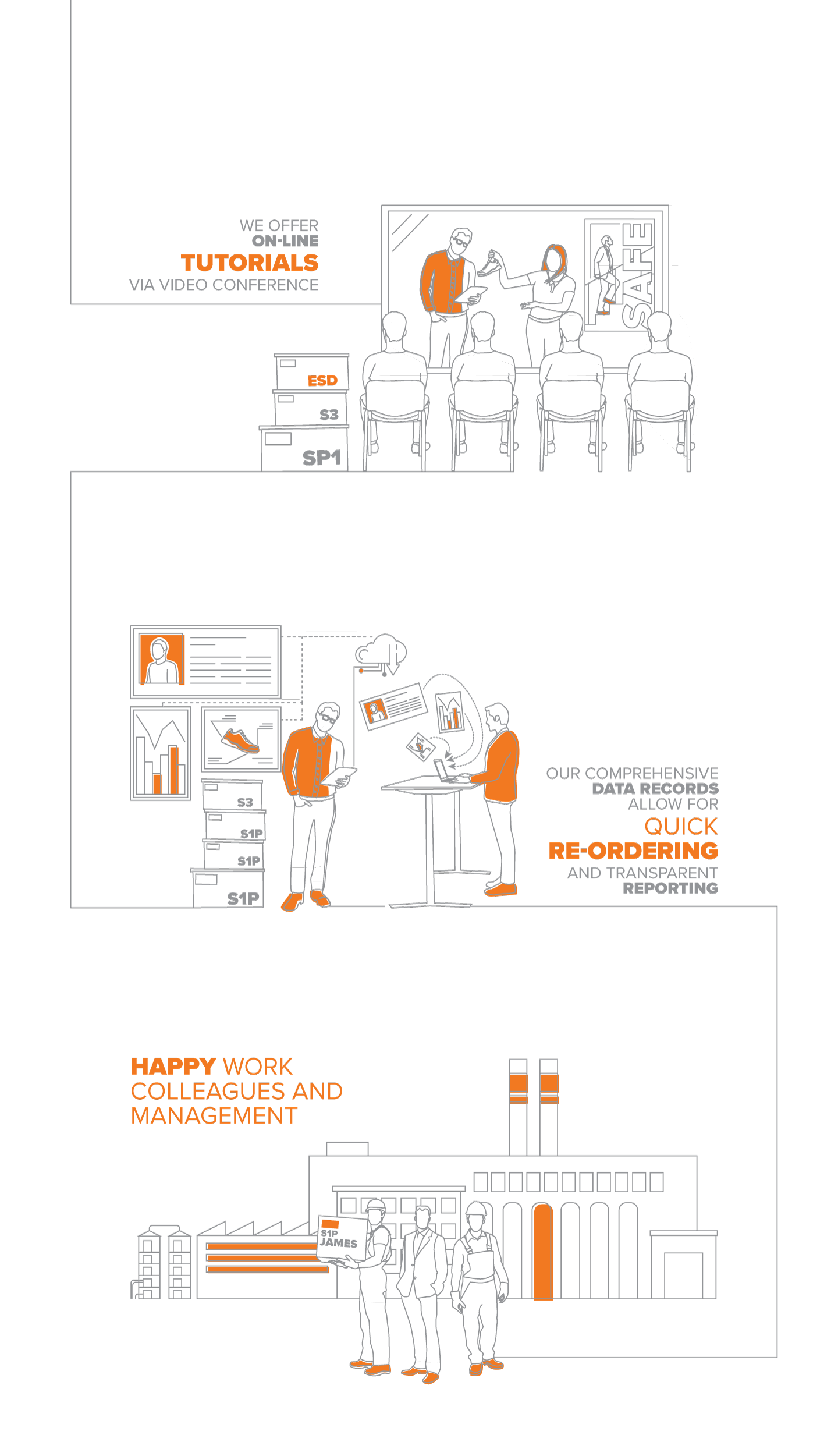 WE OFFER
ON-LINE
TUTORIALS
VIA VIDEO CONFERENCE

SAFE

ESD
S3
SP1

S3
S1P
S1P
S1P

OUR COMPREHENSIVE
DATA RECORDS
ALLOW FOR
QUICK
RE-ORDERING
AND TRANSPARENT
REPORTING

HAPPY WORK
COLLEAGUES AND
MANAGEMENT

S1P
JAMES