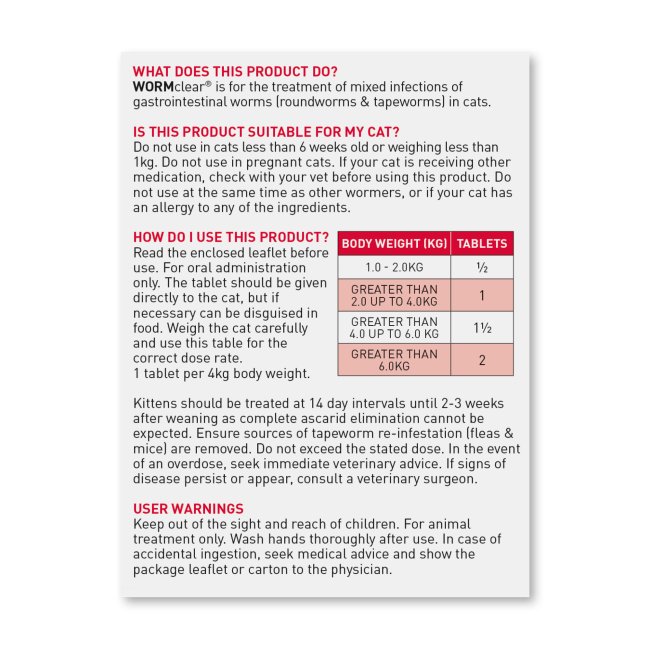 WHAT DOES THIS PRODUCT DO?
WORMclear® is for the treatment of mixed infections of gastrointestinal worms (roundworms & tapeworms) in cats.

IS THIS PRODUCT SUITABLE FOR MY CAT?
Do not use in cats less than 6 weeks old or weighing less than 1kg. Do not use in pregnant cats. If your cat is receiving other medication, check with your vet before using this product. Do not use at the same time as other wormers, or if your cat has an allergy to any of the ingredients.

HOW DO I USE THIS PRODUCT?
Read the enclosed leaflet before use. For oral administration only. The tablet should be given directly to the cat, but if necessary can be disguised in food. Weigh the cat carefully and use this table for the correct dose rate.
1 tablet per 4kg body weight.

| BODY WEIGHT (KG) | TABLETS |
|---|---|
| 1.0 - 2.0KG | ½ |
| GREATER THAN 2.0 UP TO 4.0KG | 1 |
| GREATER THAN 4.0 UP TO 6.0 KG | 1½ |
| GREATER THAN 6.0KG | 2 |

Kittens should be treated at 14 day intervals until 2-3 weeks after weaning as complete ascarid elimination cannot be expected. Ensure sources of tapeworm re-infestation (fleas & mice) are removed. Do not exceed the stated dose. In the event of an overdose, seek immediate veterinary advice. If signs of disease persist or appear, consult a veterinary surgeon.

USER WARNINGS
Keep out of the sight and reach of children. For animal treatment only. Wash hands thoroughly after use. In case of accidental ingestion, seek medical advice and show the package leaflet or carton to the physician.