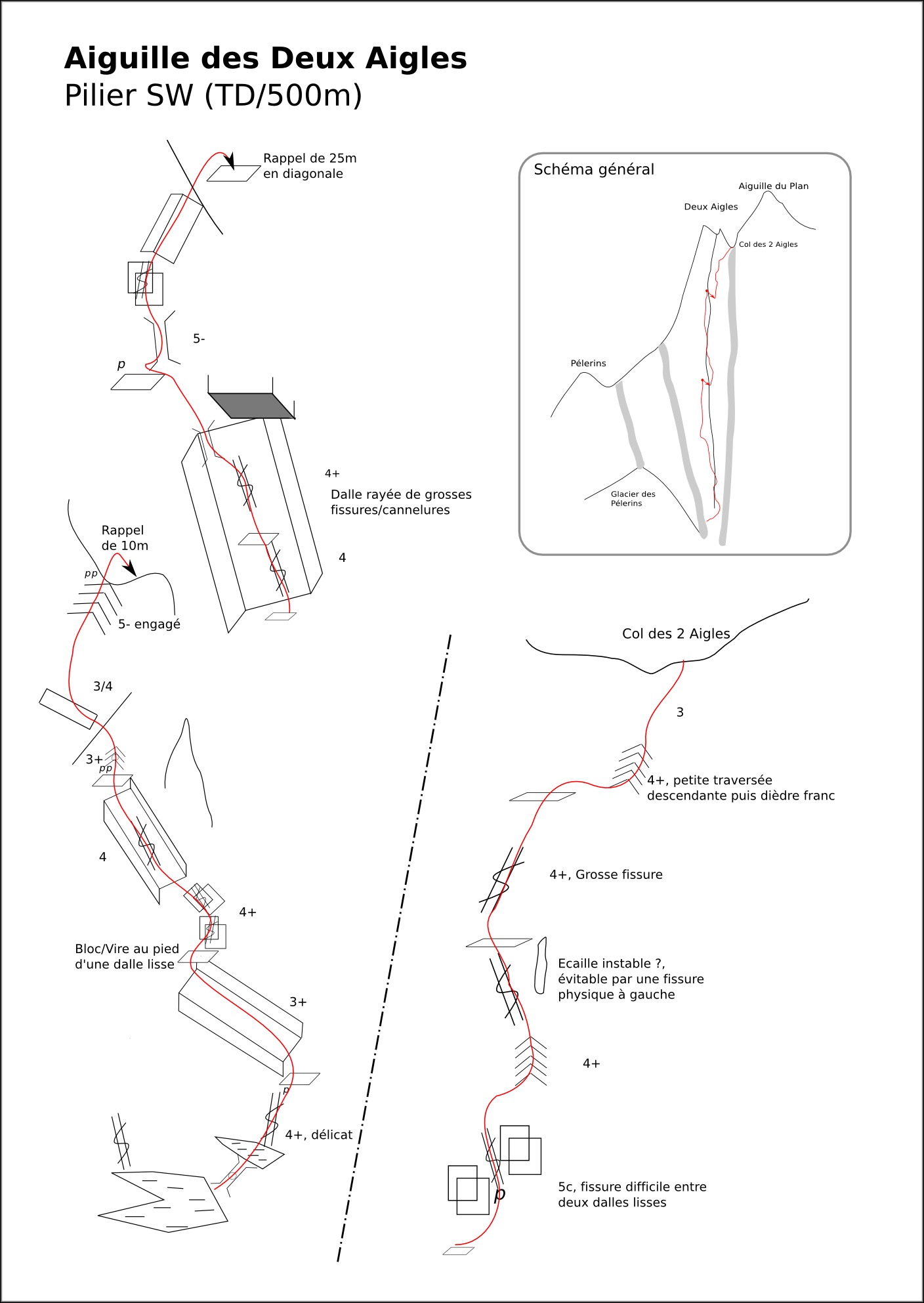 Aiguille des Deux Aigles
Pilier SW (TD/500m)

Rappel de 25m en diagonale

5-

p

4+

Dalle rayée de grosses fissures/cannelures

4

Rappel de 10m

pp

5- engagé

3/4

3+

pp

4

4+

Bloc/Vire au pied d'une dalle lisse

3+

p

4+, délicat

Schéma général

Aiguille du Plan

Deux Aigles

Col des 2 Aigles

Pélerins

Glacier des Pélerins

Col des 2 Aigles

3

4+, petite traversée descendante puis dièdre franc

4+, Grosse fissure

Ecaille instable ?, évitable par une fissure physique à gauche

4+

p

5c, fissure difficile entre deux dalles lisses